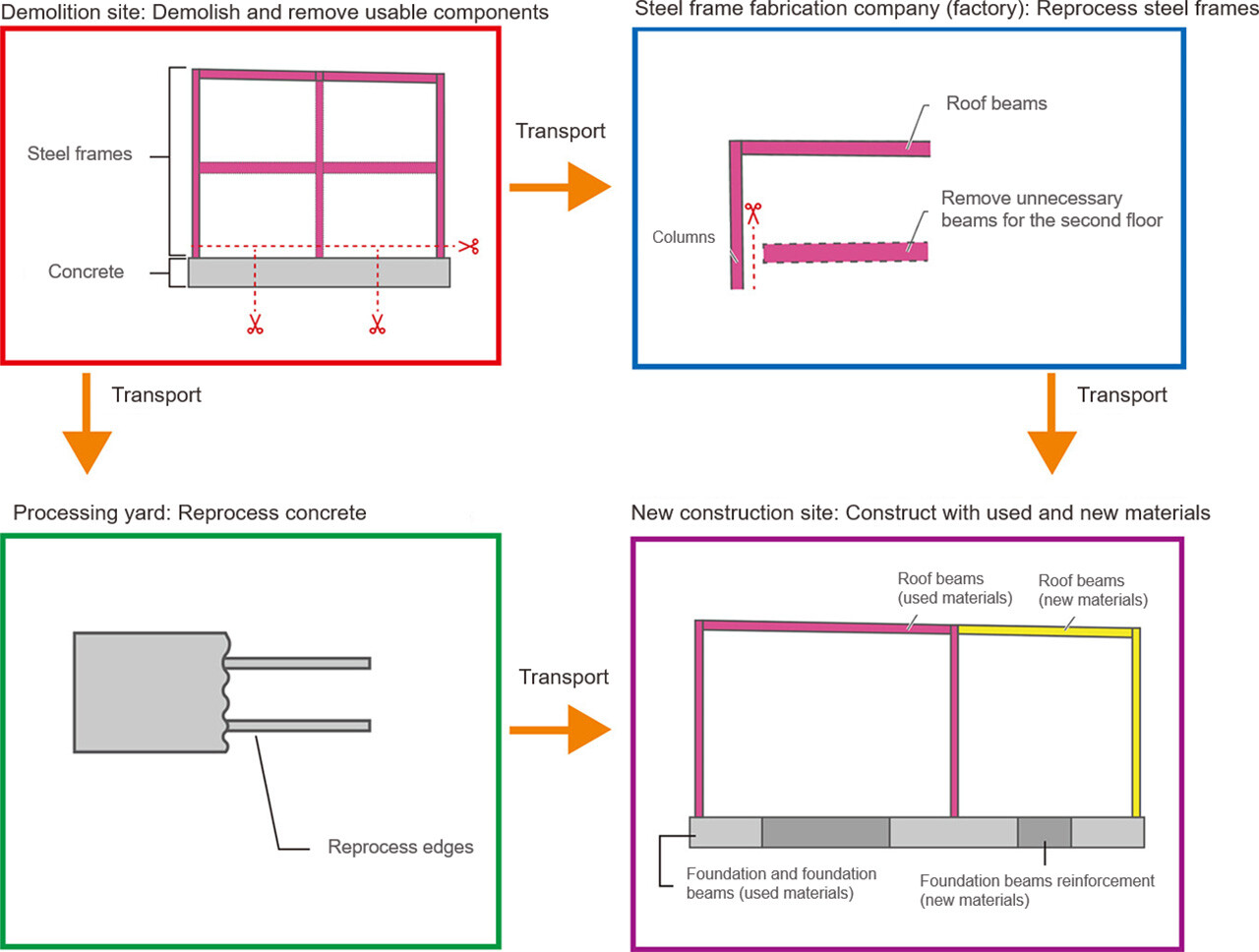 Demolition site: Demolish and remove usable components

Steel frames

Concrete

Transport

Steel frame fabrication company (factory): Reprocess steel frames

Roof beams

Remove unnecessary beams for the second floor

Columns

Transport

Transport

Processing yard: Reprocess concrete

Reprocess edges

Transport

New construction site: Construct with used and new materials

Roof beams (used materials)

Roof beams (new materials)

Foundation and foundation beams (used materials)

Foundation beams reinforcement (new materials)