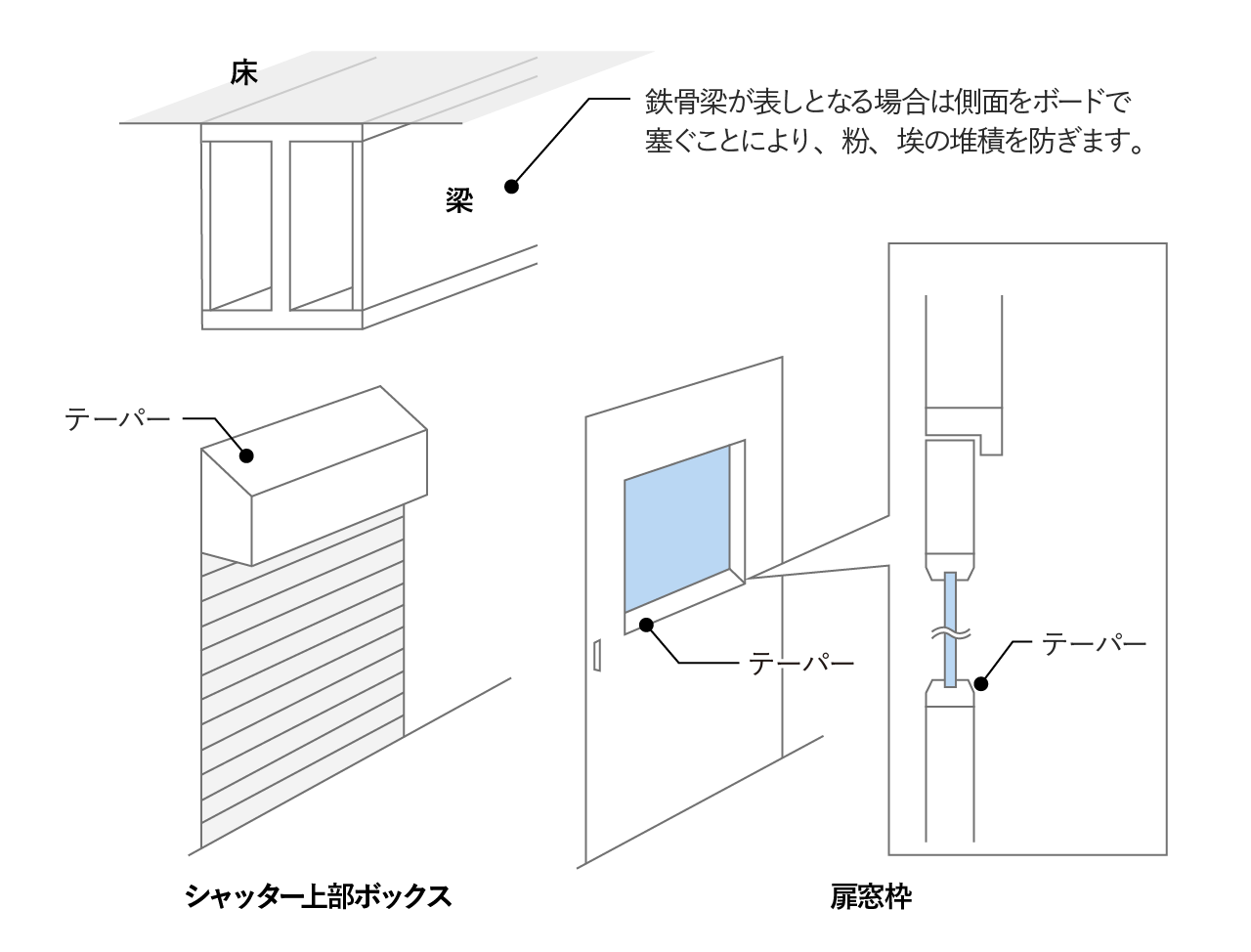 床

鉄骨梁が表しとなる場合は側面をボードで塞ぐことにより、粉、埃の堆積を防ぎます。

梁

テーパー

テーパー

テーパー

シャッター上部ボックス

扉窓枠