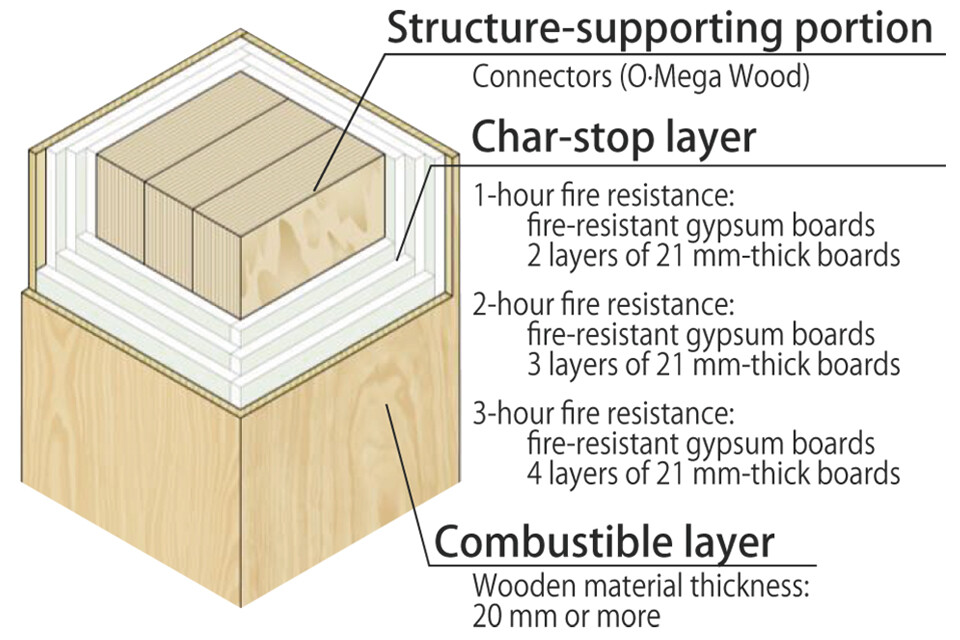 Structure-supporting portion
Connectors (O·Mega Wood)

Char-stop layer

1-hour fire resistance:
fire-resistant gypsum boards
2 layers of 21 mm-thick boards

2-hour fire resistance:
fire-resistant gypsum boards
3 layers of 21 mm-thick boards

3-hour fire resistance:
fire-resistant gypsum boards
4 layers of 21 mm-thick boards

Combustible layer
Wooden material thickness:
20 mm or more