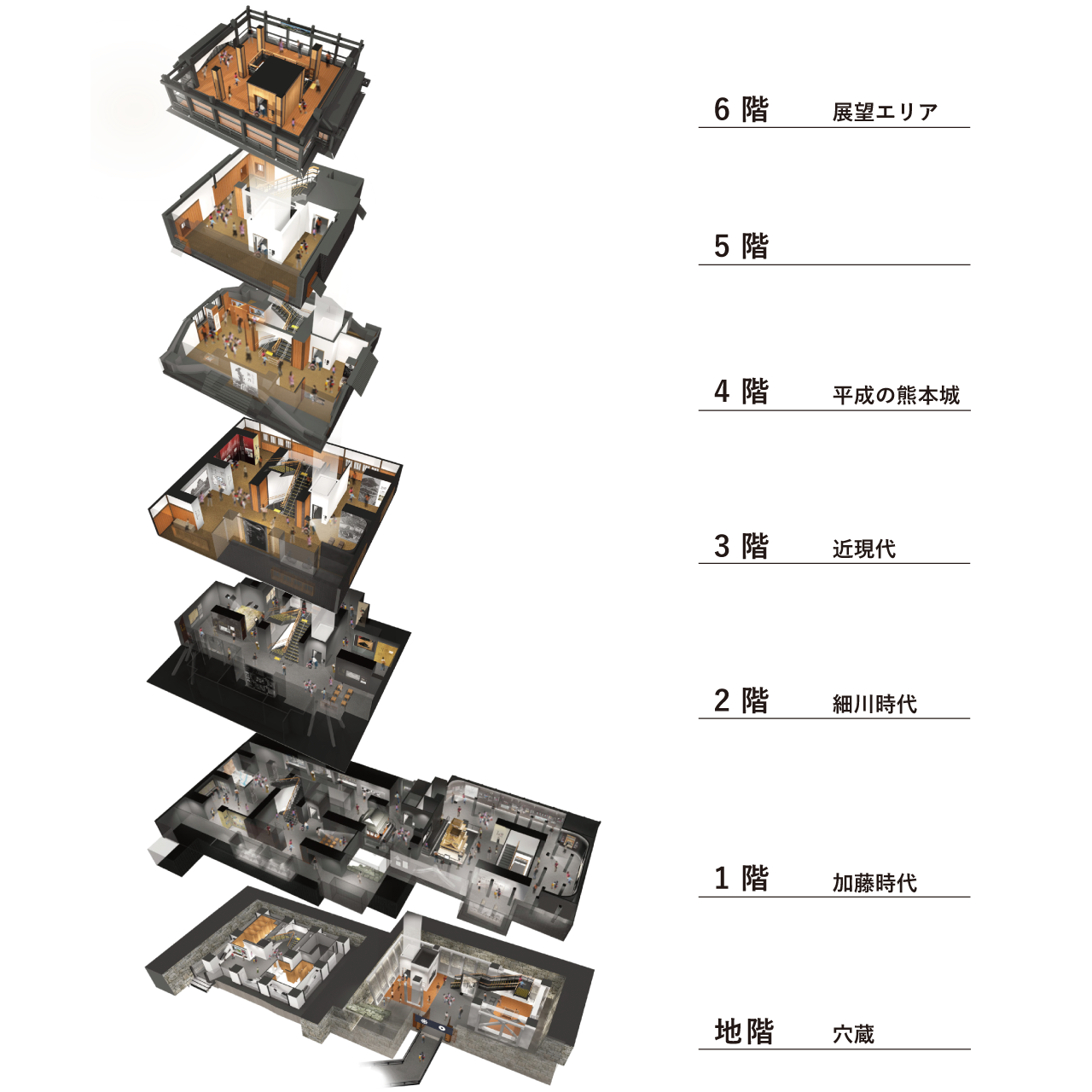 6 階 展望エリア

5 階

4 階 平成の熊本城

3 階 近現代

2 階 細川時代

1 階 加藤時代

地階 穴蔵