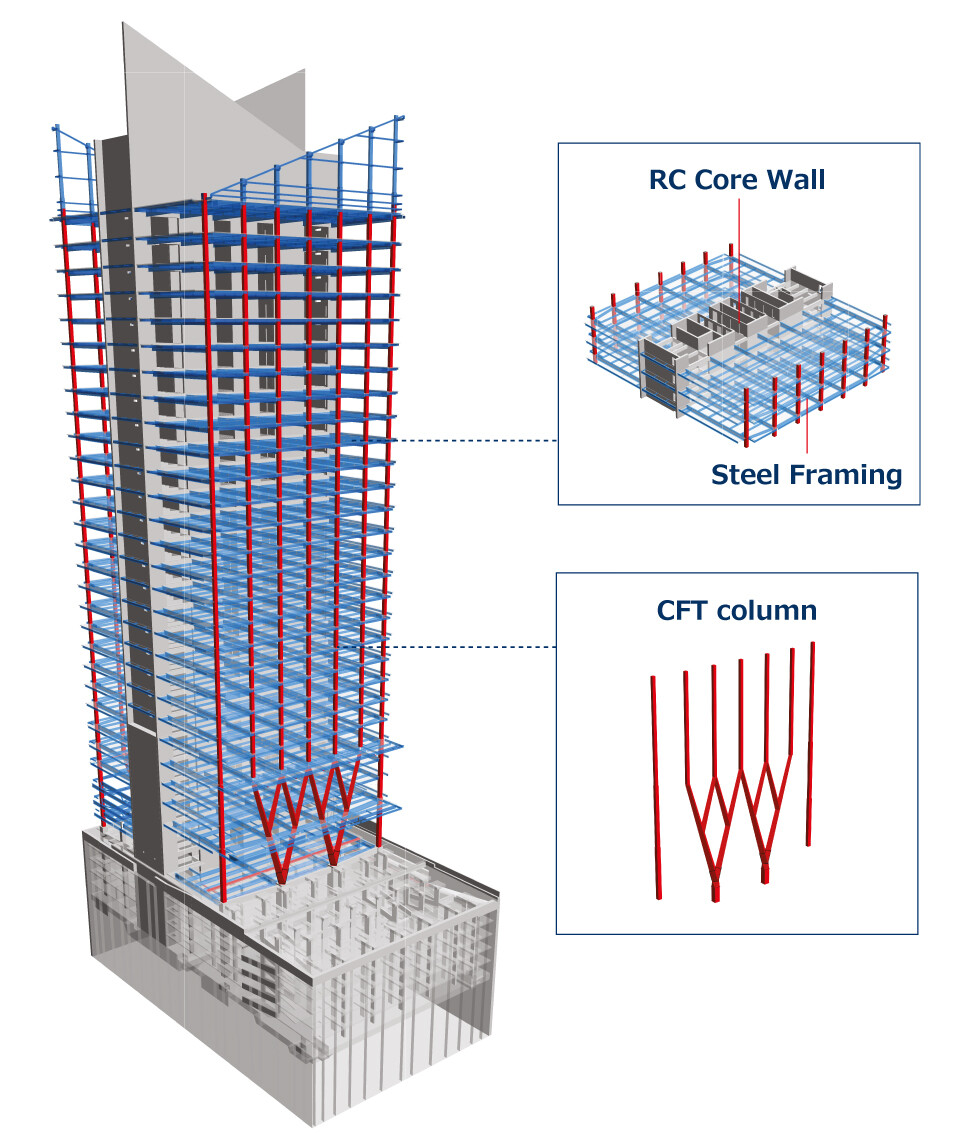 RC Core Wall

Steel Framing

CFT column